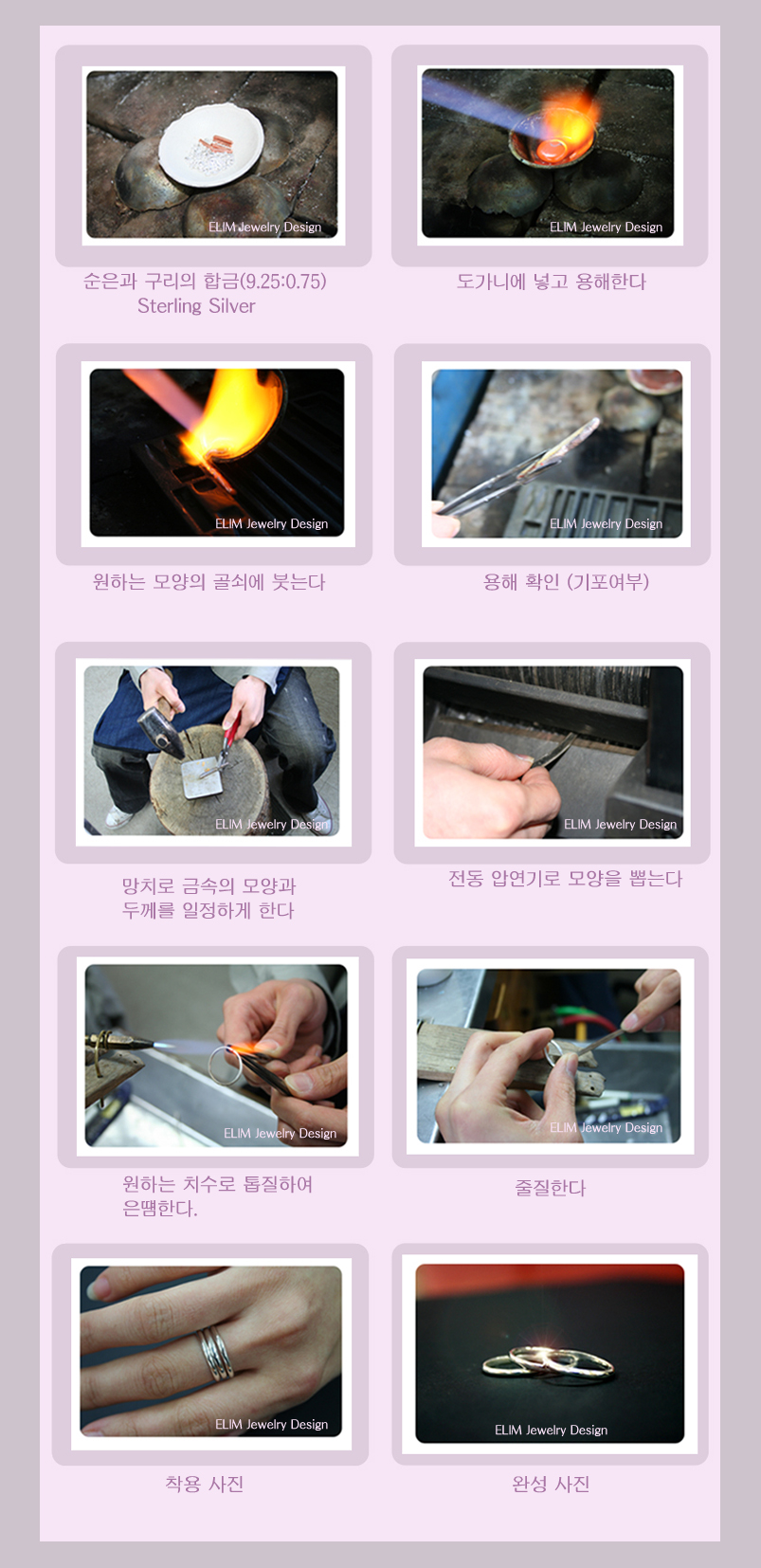 ELIM Jewelry Design

순은과 구리의 합금(9.25:0.75)
Sterling Silver

ELIM Jewelry Design

도가니에 넣고 용해한다

ELIM Jewelry Design

원하는 모양의 골쇠에 붓는다

ELIM Jewelry Design

용해 확인 (기포여부)

ELIM Jewelry Design

망치로 금속의 모양과
두께를 일정하게 한다

ELIM Jewelry Design

전동 압연기로 모양을 뽑는다

ELIM Jewelry Design

원하는 치수로 톱질하여
은땜한다.

ELIM Jewelry Design

줄질한다

ELIM Jewelry Design

착용 사진

ELIM Jewelry Design

완성 사진